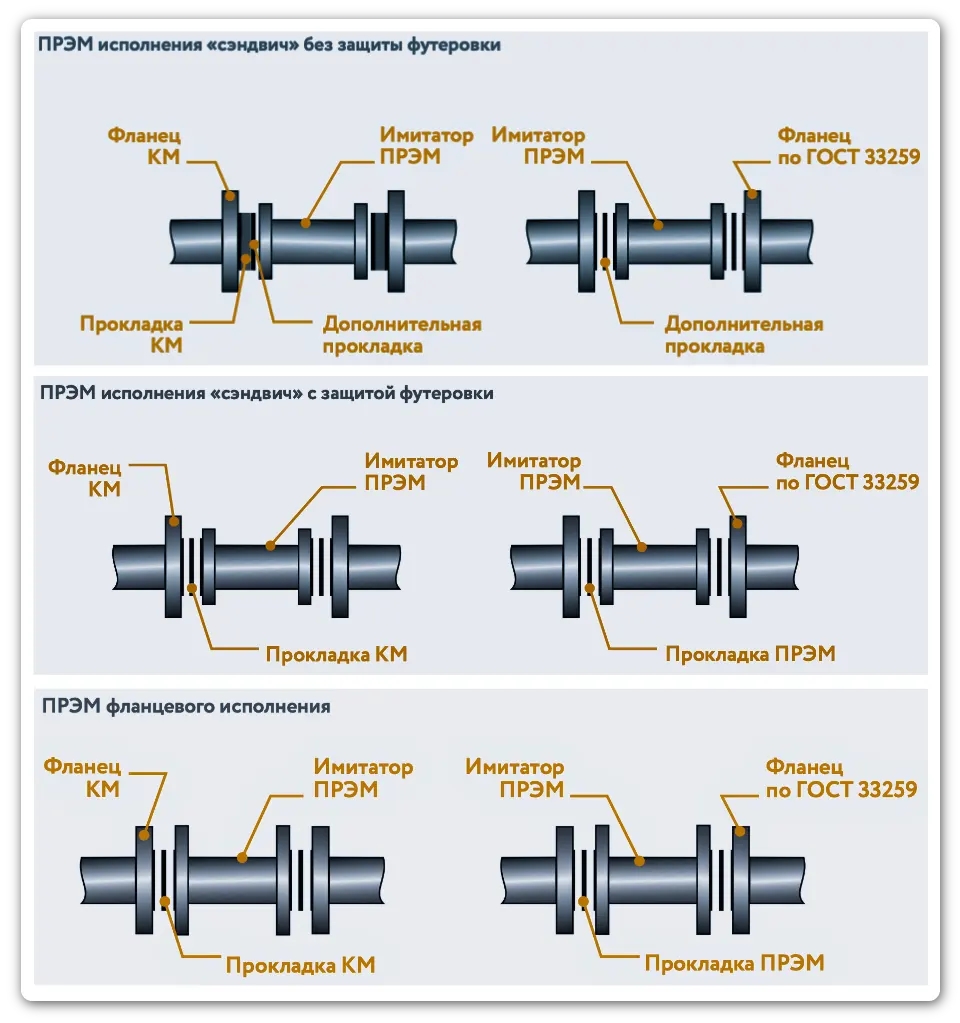 ПРЭМ исполнения «сэндвич» без защиты футеровки

Фланец КМ

Имитатор ПРЭМ

Прокладка КМ

Дополнительная прокладка

Имитатор ПРЭМ

Фланец по ГОСТ 33259

Дополнительная прокладка

ПРЭМ исполнения «сэндвич» с защитой футеровки

Фланец КМ

Имитатор ПРЭМ

Прокладка КМ

Имитатор ПРЭМ

Фланец по ГОСТ 33259

Прокладка ПРЭМ

ПРЭМ фланцевого исполнения

Фланец КМ

Имитатор ПРЭМ

Прокладка КМ

Имитатор ПРЭМ

Фланец по ГОСТ 33259

Прокладка ПРЭМ