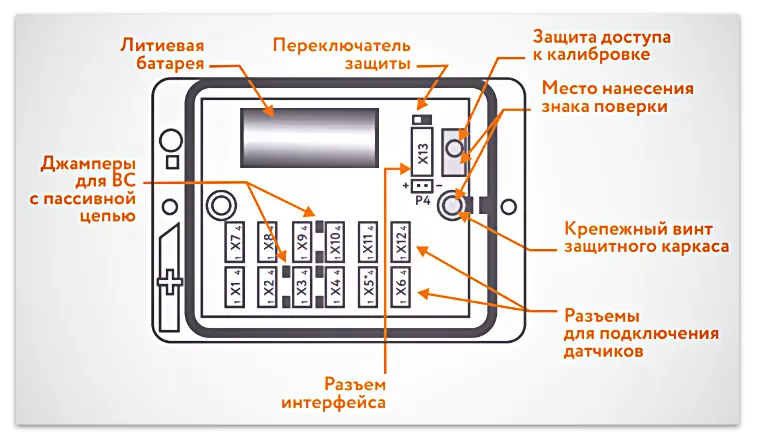 Литиевая батарея

Переключатель защиты

Защита доступа к калибровке

Место нанесения знака поверки

Джамперы для ВС с пассивной цепью

X13

+ −
P4

Крепежный винт защитного каркаса

1 X7 4
1 X8 4
1 X9 4
1 X10 4
1 X11 4
1 X12 4

1 X1 4
1 X2 4
1 X3 4
1 X4 4
1 X5* 4
1 X6 4

Разъемы для подключения датчиков

Разъем интерфейса