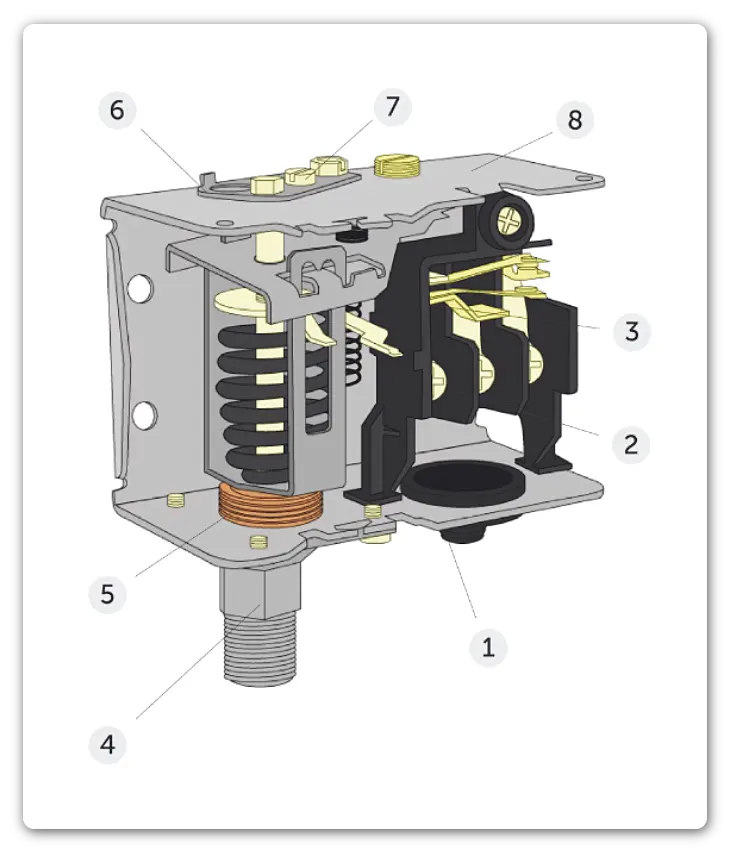 6
7
8
3
2
5
1
4