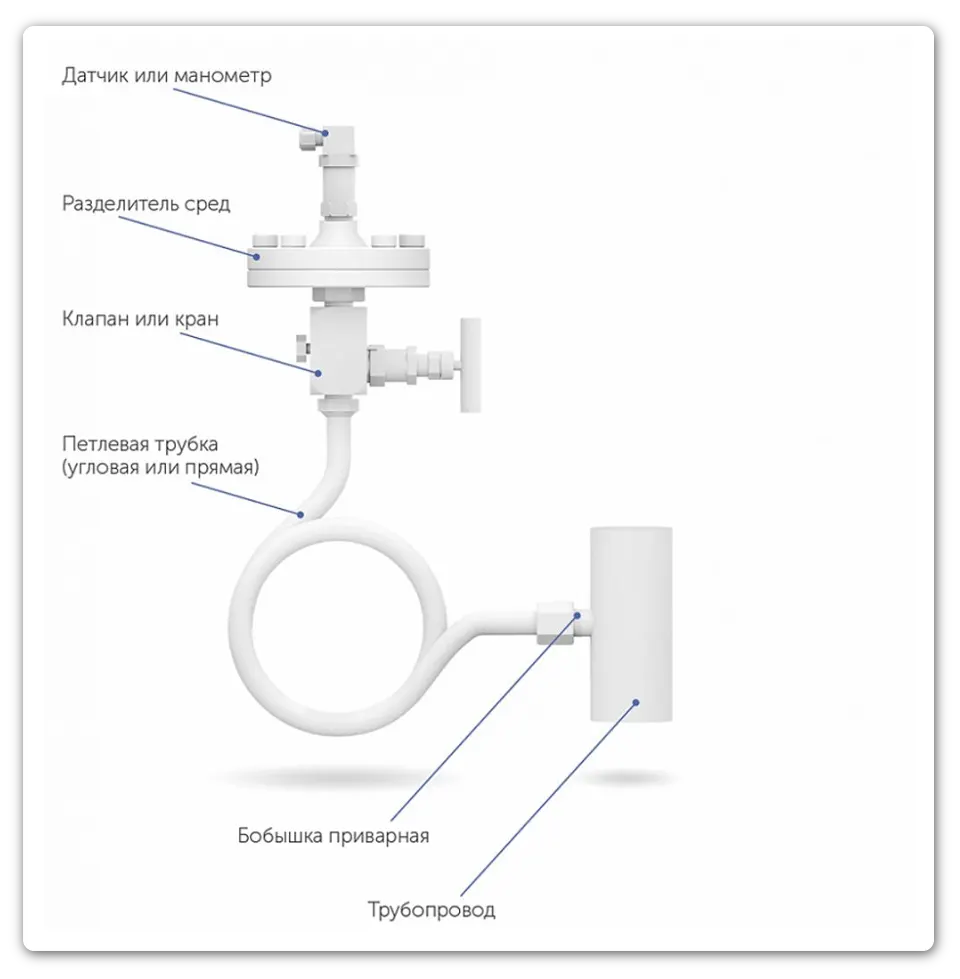 Датчик или манометр

Разделитель сред

Клапан или кран

Петлевая трубка
(угловая или прямая)

Бобышка приварная

Трубопровод