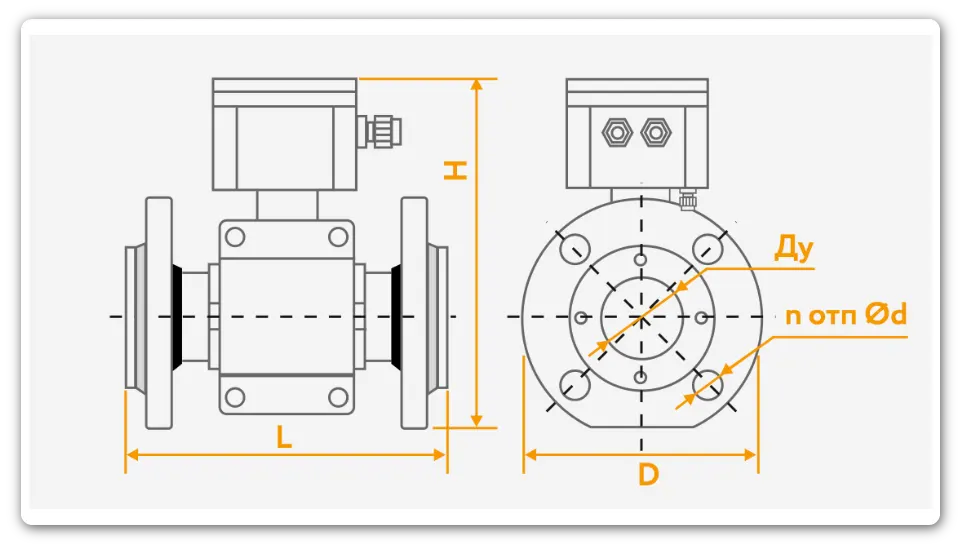 H
L
Ду
n отп Ød
D