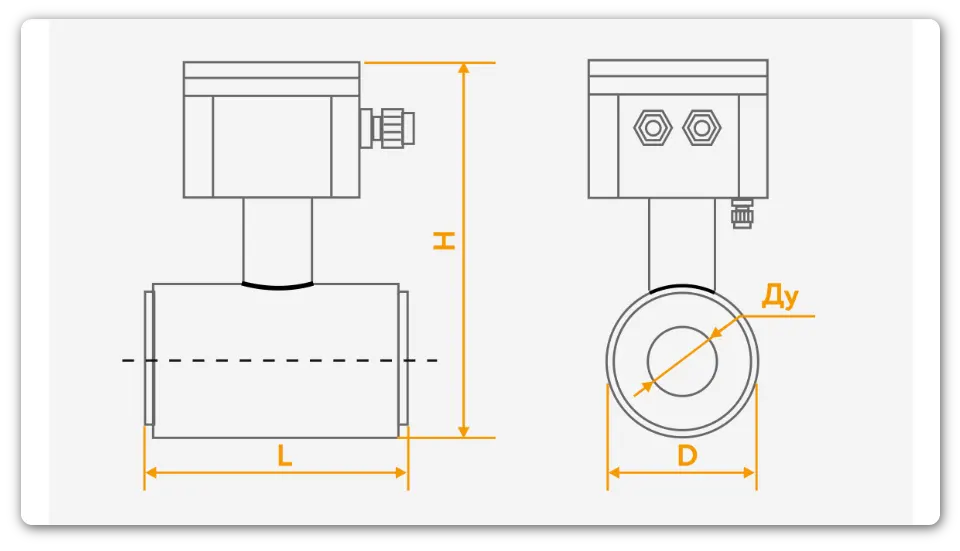 H

L

Ду

D