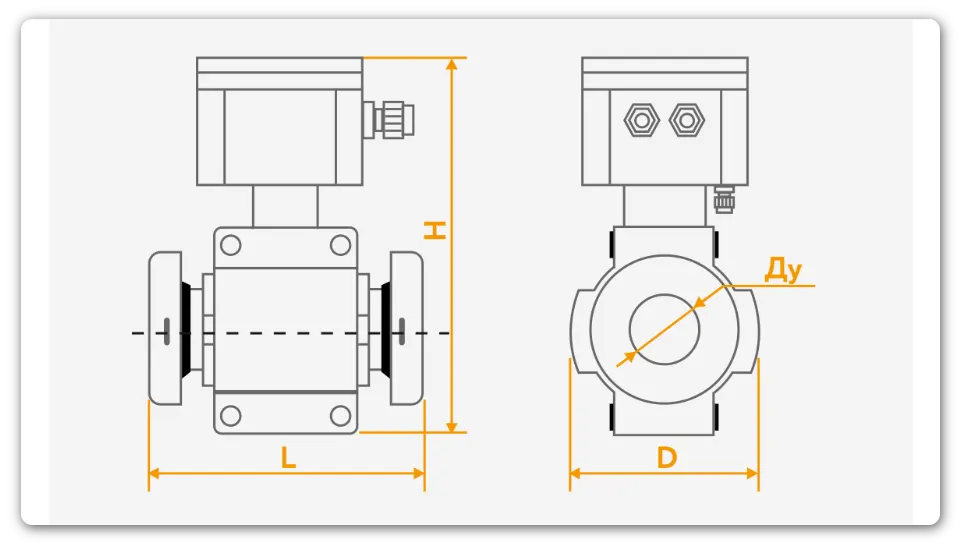 H
L
Ду
D